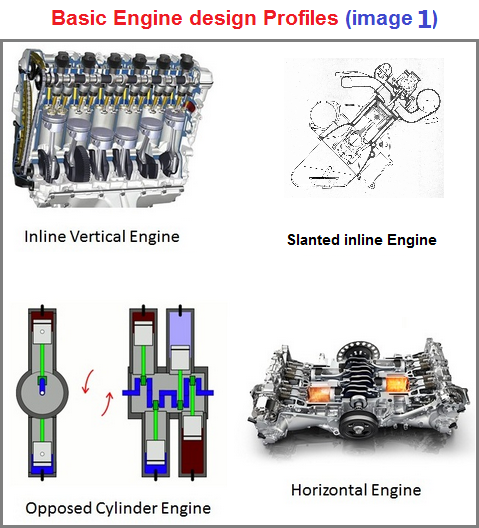 Basic Engine design Profiles (image 1)

Inline Vertical Engine

Slanted inline Engine

Opposed Cylinder Engine

Horizontal Engine